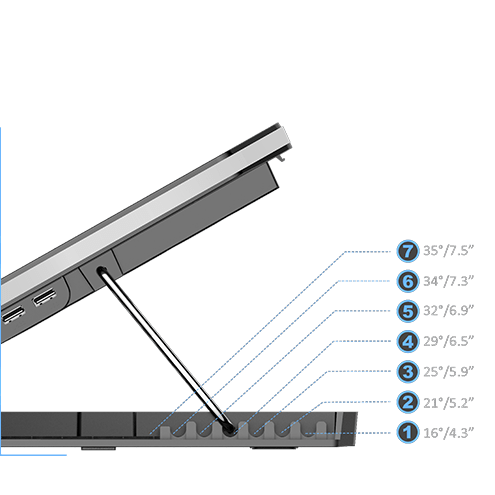 7 35°/7.5”
6 34°/7.3”
5 32°/6.9”
4 29°/6.5”
3 25°/5.9”
2 21°/5.2”
1 16°/4.3”